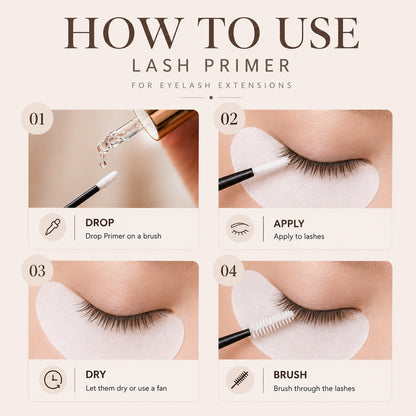 HOW TO USE
LASH PRIMER
FOR EYELASH EXTENSIONS

01
DROP
Drop Primer on a brush

02
APPLY
Apply to lashes

03
DRY
Let them dry or use a fan

04
BRUSH
Brush through the lashes