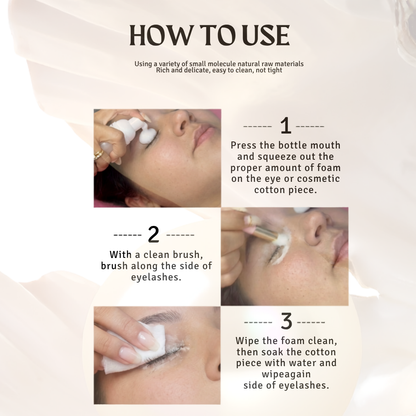 HOW TO USE

Using a variety of small molecule natural raw materials
Rich and delicate, easy to clean, not tight

------ 1 ------

Press the bottle mouth and squeeze out the proper amount of foam on the eye or cosmetic cotton piece.

------ 2 ------

With a clean brush, brush along the side of eyelashes.

------ 3 ------

Wipe the foam clean, then soak the cotton piece with water and wipeagain side of eyelashes.